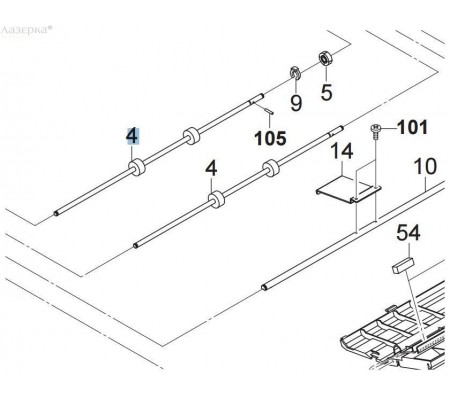 Лазерка®

9

5

105

101

4

14

4

10

54