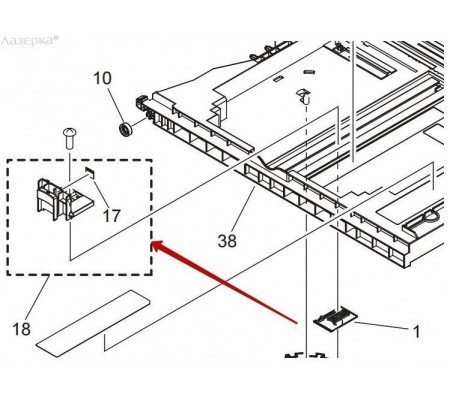 Лазерка®

10

17

38

18

1