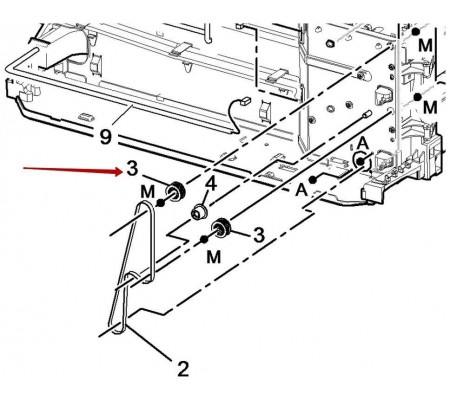 M
M
9
A
3
M
4
A
3
M
2