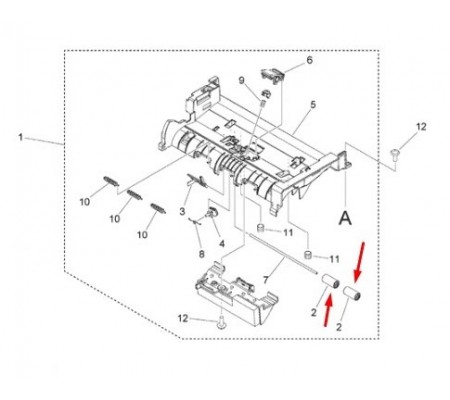 6
9
5
12
1
10
10
10
3
4
8
11
11
A
7
2
2
12