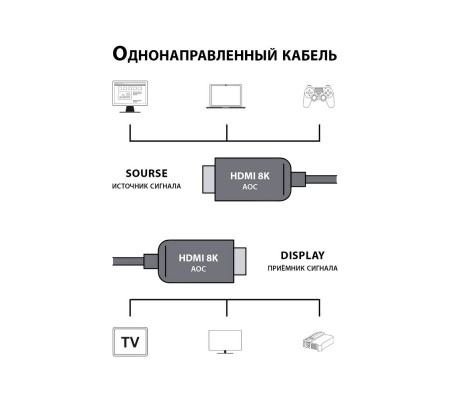 Однонаправленный кабель

SOURSE
ИСТОЧНИК СИГНАЛА

HDMI 8K
AOC

HDMI 8K
AOC

DISPLAY
ПРИЁМНИК СИГНАЛА

TV